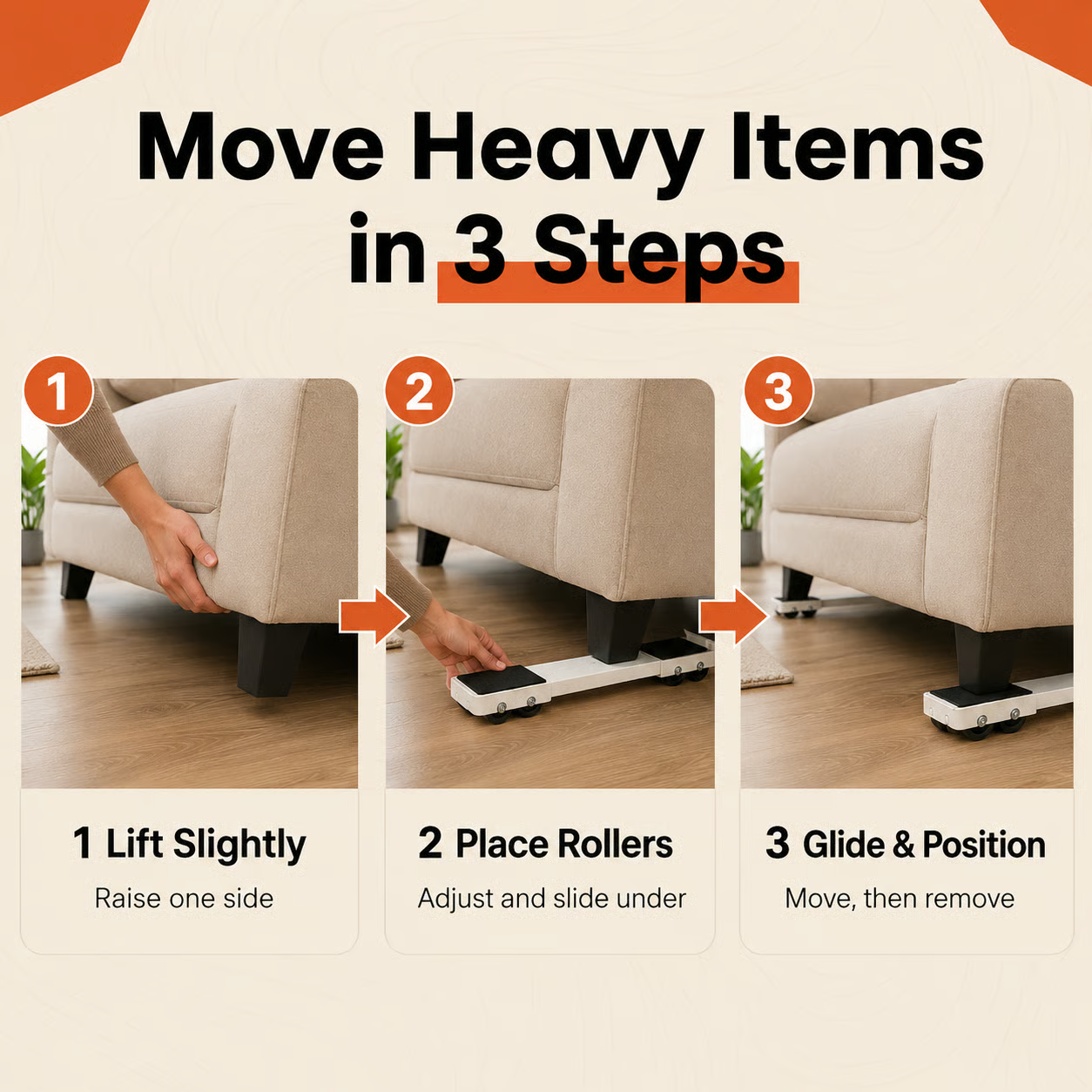 Move Heavy Items in 3 Steps

1

2

3

1 Lift Slightly
Raise one side

2 Place Rollers
Adjust and slide under

3 Glide & Position
Move, then remove